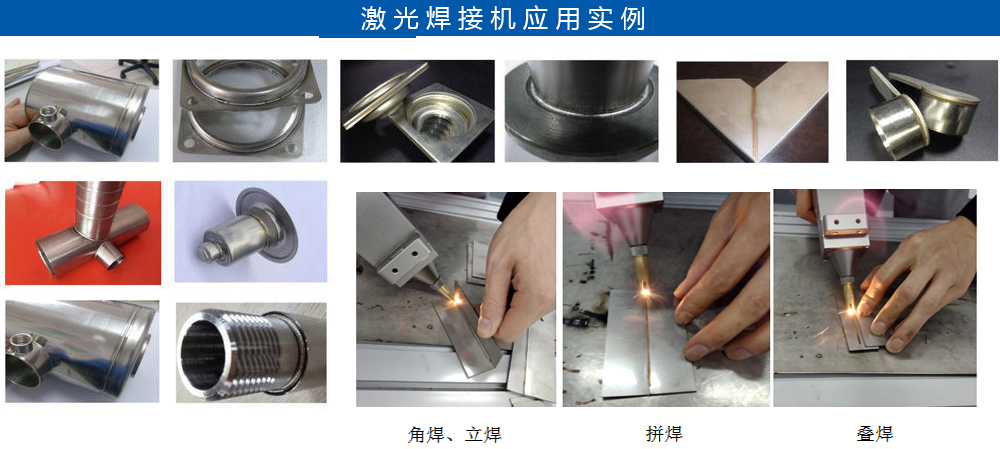 激光焊接机应用实例

角焊、立焊

拼焊

叠焊